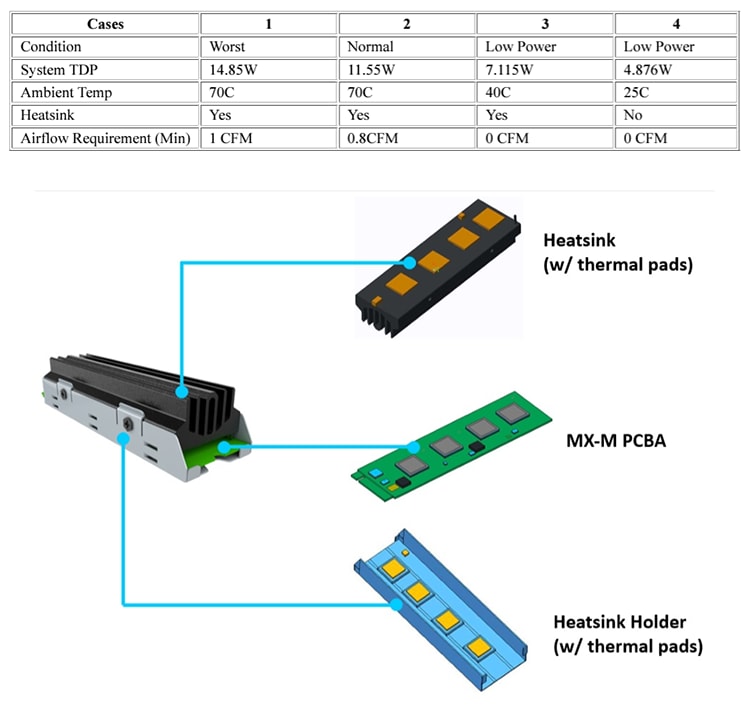 | Cases | 1 | 2 | 3 | 4 |
|---|---|---|---|---|
| Condition | Worst | Normal | Low Power | Low Power |
| System TDP | 14.85W | 11.55W | 7.115W | 4.876W |
| Ambient Temp | 70C | 70C | 40C | 25C |
| Heatsink | Yes | Yes | Yes | No |
| Airflow Requirement (Min) | 1 CFM | 0.8CFM | 0 CFM | 0 CFM |

Heatsink (w/ thermal pads)

MX-M PCBA

Heatsink Holder (w/ thermal pads)